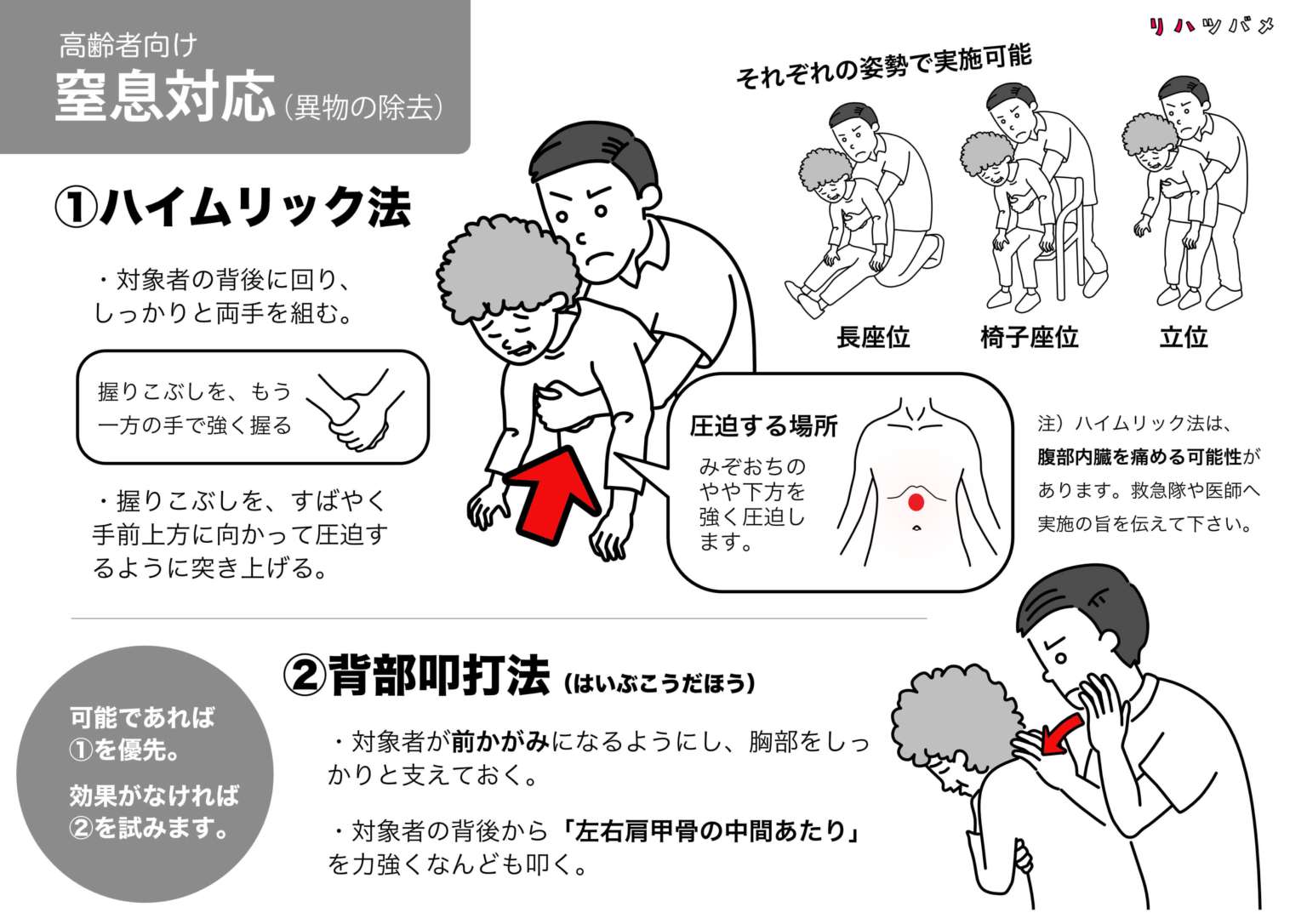 高齢者向け
窒息対応（異物の除去）

リハツバメ

①ハイムリック法

・対象者の背後に回り、しっかりと両手を組む。

握りこぶしを、もう一方の手で強く握る

・握りこぶしを、すばやく手前上方に向かって圧迫するように突き上げる。

それぞれの姿勢で実施可能

長座位　椅子座位　立位

圧迫する場所

みぞおちのやや下方を強く圧迫します。

注）ハイムリック法は、腹部内臓を痛める可能性があります。救急隊や医師へ実施の旨を伝えて下さい。

②背部叩打法（はいぶこうだほう）

・対象者が前かがみになるようにし、胸部をしっかりと支えておく。

・対象者の背後から「左右肩甲骨の中間あたり」を力強くなんども叩く。

可能であれば①を優先。

効果がなければ②を試みます。